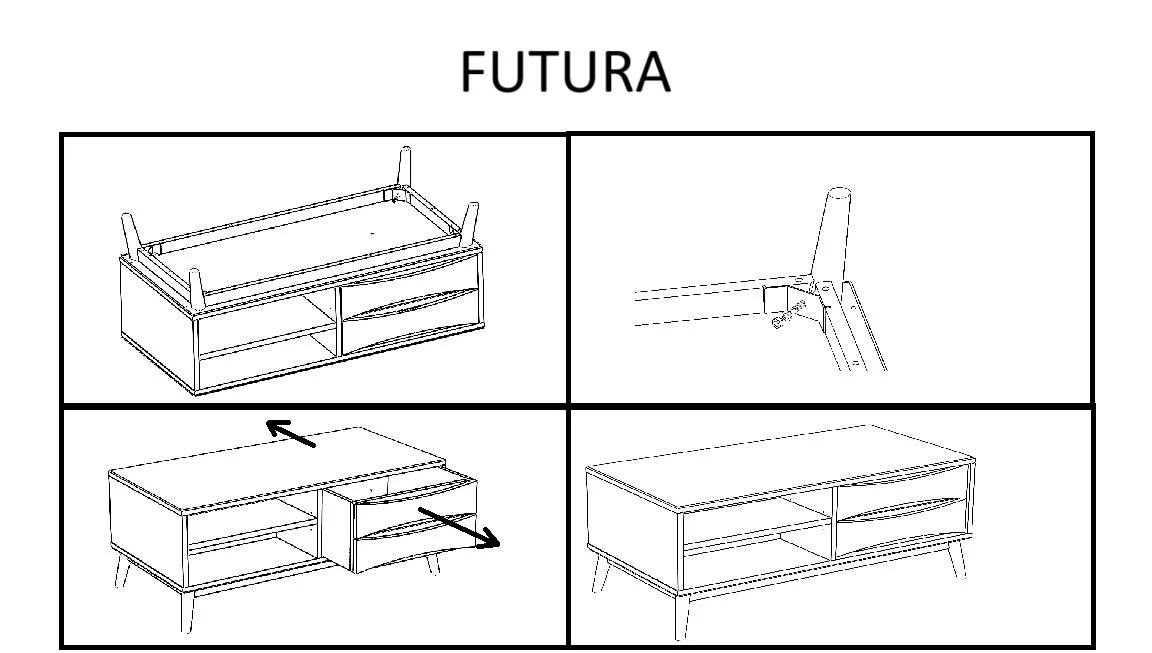 FUTURA